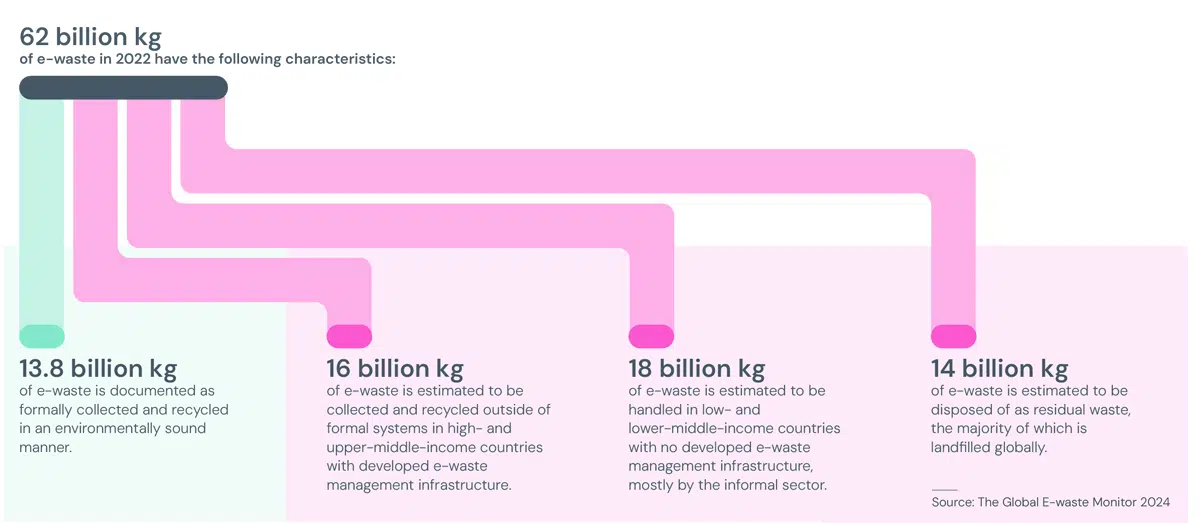 62 billion kg
of e-waste in 2022 have the following characteristics:

13.8 billion kg
of e-waste is documented as formally collected and recycled in an environmentally sound manner.

16 billion kg
of e-waste is estimated to be collected and recycled outside of formal systems in high- and upper-middle-income countries with developed e-waste management infrastructure.

18 billion kg
of e-waste is estimated to be handled in low- and lower-middle-income countries with no developed e-waste management infrastructure, mostly by the informal sector.

14 billion kg
of e-waste is estimated to be disposed of as residual waste, the majority of which is landfilled globally.

Source: The Global E-waste Monitor 2024