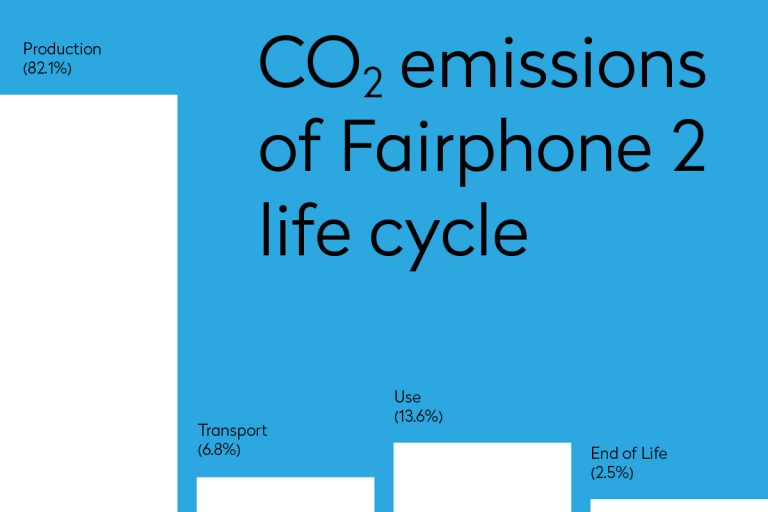 $CO_2$ emissions of Fairphone 2 life cycle

Production
(82.1%)

Transport
(6.8%)

Use
(13.6%)

End of Life
(2.5%)